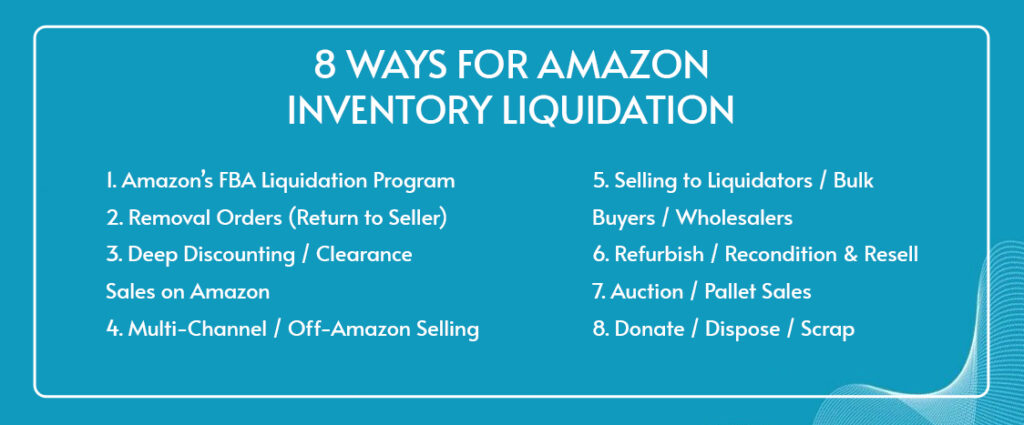 8 WAYS FOR AMAZON INVENTORY LIQUIDATION

1. Amazon's FBA Liquidation Program
2. Removal Orders (Return to Seller)
3. Deep Discounting / Clearance Sales on Amazon
4. Multi-Channel / Off-Amazon Selling

5. Selling to Liquidators / Bulk Buyers / Wholesalers
6. Refurbish / Recondition & Resell
7. Auction / Pallet Sales
8. Donate / Dispose / Scrap