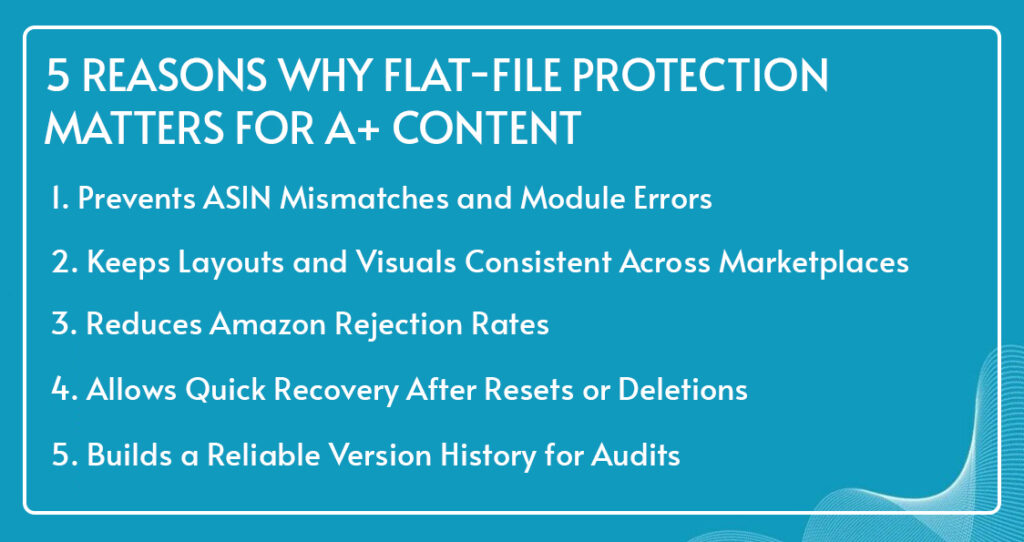 5 REASONS WHY FLAT-FILE PROTECTION MATTERS FOR A+ CONTENT

1. Prevents ASIN Mismatches and Module Errors

2. Keeps Layouts and Visuals Consistent Across Marketplaces

3. Reduces Amazon Rejection Rates

4. Allows Quick Recovery After Resets or Deletions

5. Builds a Reliable Version History for Audits