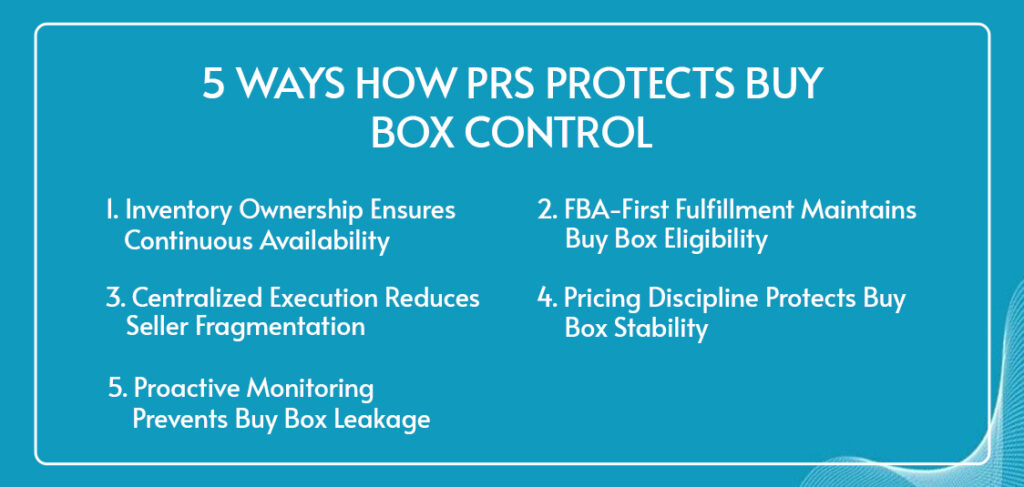 5 WAYS HOW PRS PROTECTS BUY BOX CONTROL

1. Inventory Ownership Ensures Continuous Availability

2. FBA-First Fulfillment Maintains Buy Box Eligibility

3. Centralized Execution Reduces Seller Fragmentation

4. Pricing Discipline Protects Buy Box Stability

5. Proactive Monitoring Prevents Buy Box Leakage